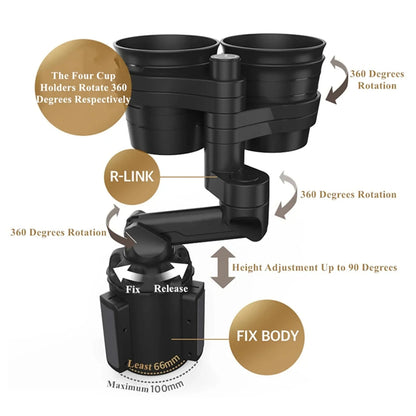 The Four Cup Holders Rotate 360 Degrees Respectively

360 Degrees Rotation

R-LINK

360 Degrees Rotation

360 Degrees Rotation

Height Adjustment Up to 90 Degrees

Fix

Release

FIX BODY

Least 66mm

Maximum 100mm